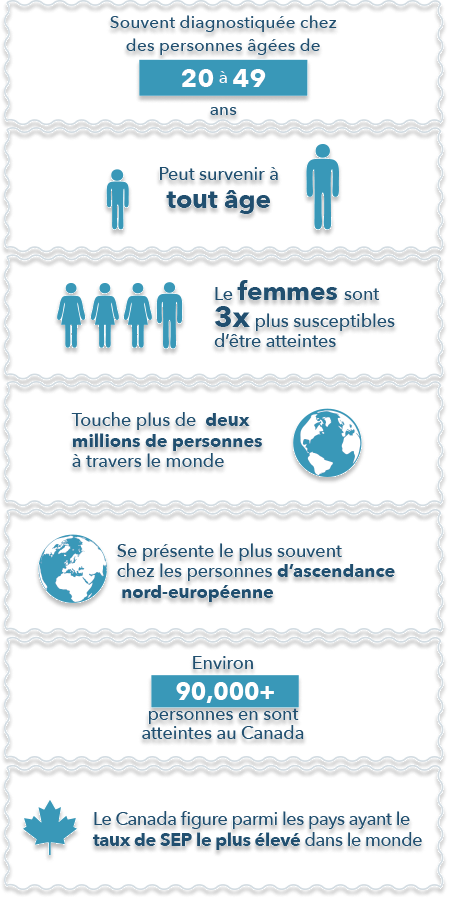 Souvent diagnostiquée chez des personnes âgées de

20 à 49

ans

Peut survenir à tout âge

Le femmes sont 3x plus susceptibles d'être atteintes

Touche plus de deux millions de personnes à travers le monde

Se présente le plus souvent chez les personnes d'ascendance nord-européenne

Environ

90,000+

personnes en sont atteintes au Canada

Le Canada figure parmi les pays ayant le taux de SEP le plus élevé dans le monde